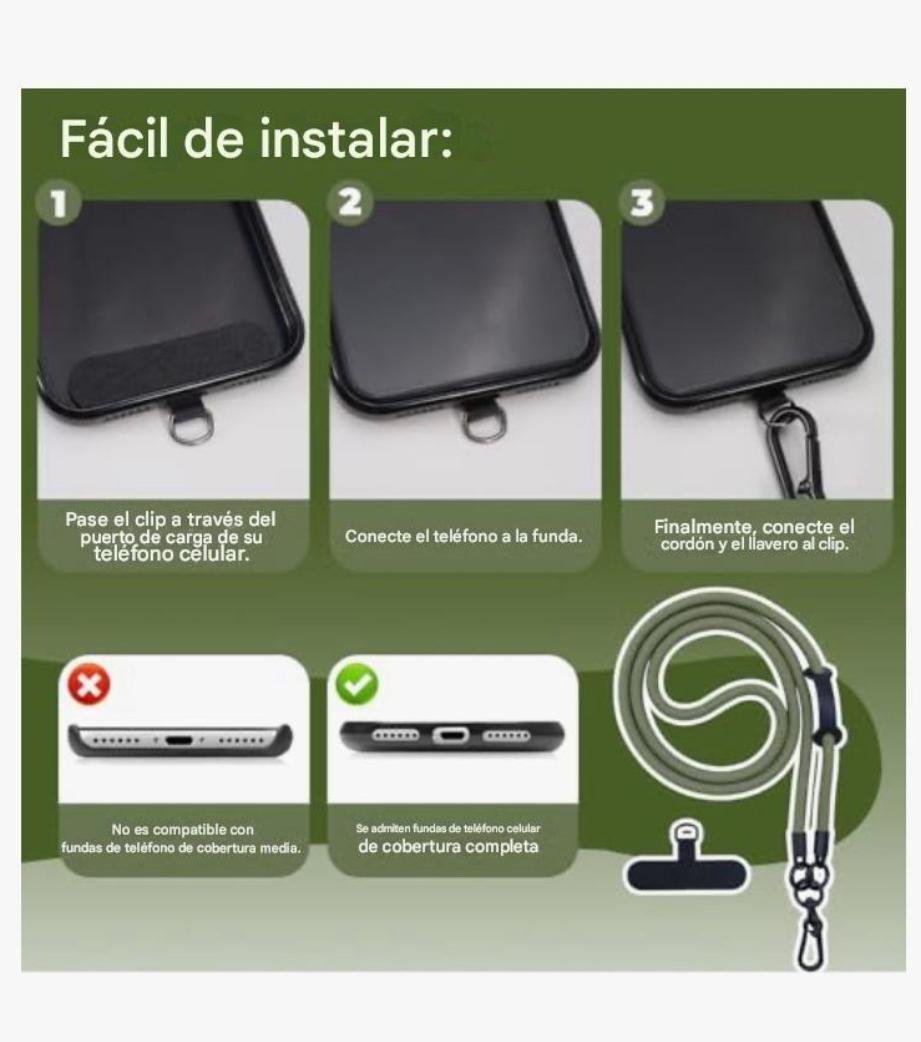 Fácil de instalar:

1

Pase el clip a través del puerto de carga de su teléfono celular.

2

Conecte el teléfono a la funda.

3

Finalmente, conecte el cordón y el llavero al clip.

No es compatible con fundas de teléfono de cobertura media.

Se admiten fundas de teléfono celular de cobertura completa